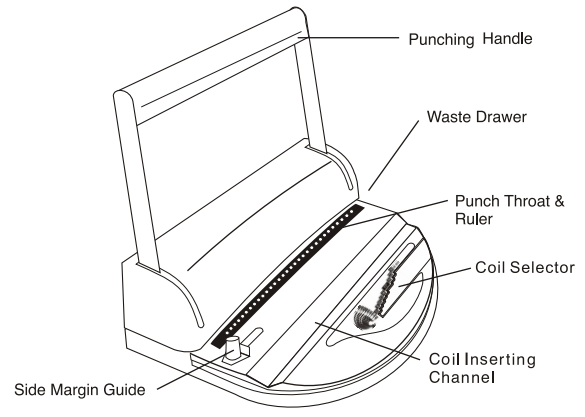 Punching Handle

Waste Drawer

Punch Throat & Ruler

Coil Selector

Coil Inserting Channel

Side Margin Guide